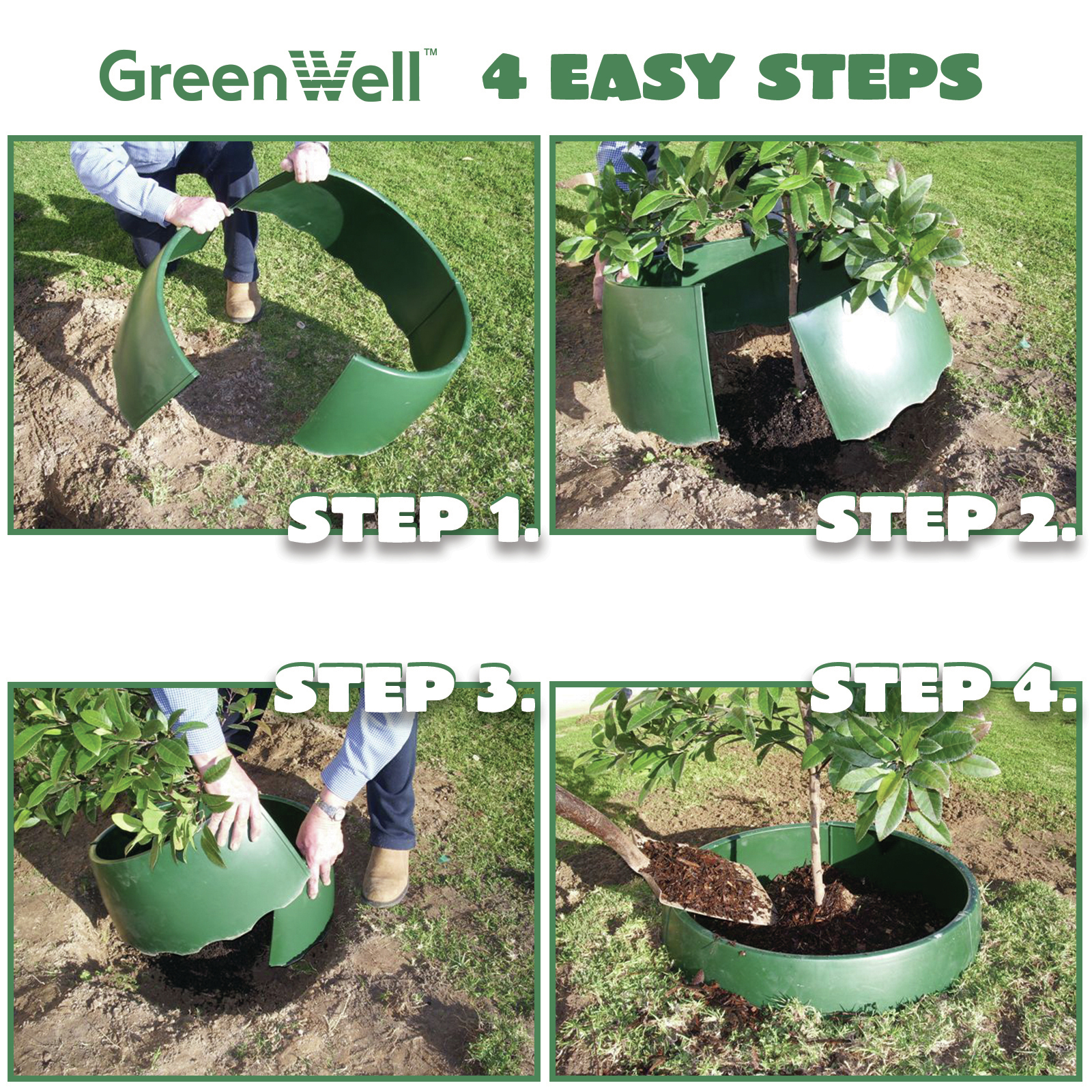 GreenWell™ 4 EASY STEPS

STEP 1.

STEP 2.

STEP 3.

STEP 4.