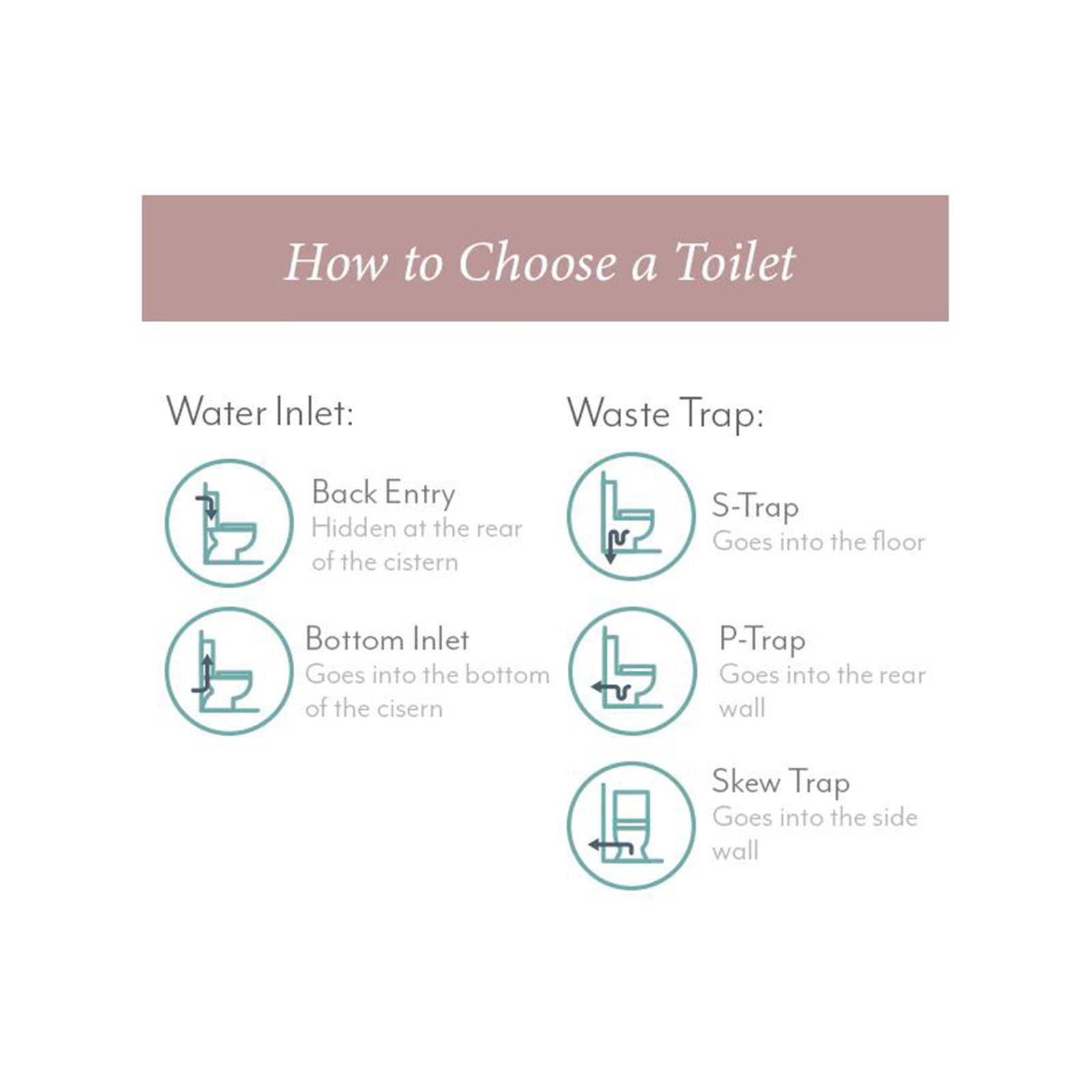 How to Choose a Toilet

Water Inlet:

Back Entry
Hidden at the rear of the cistern

Bottom Inlet
Goes into the bottom of the cisern

Waste Trap:

S-Trap
Goes into the floor

P-Trap
Goes into the rear wall

Skew Trap
Goes into the side wall