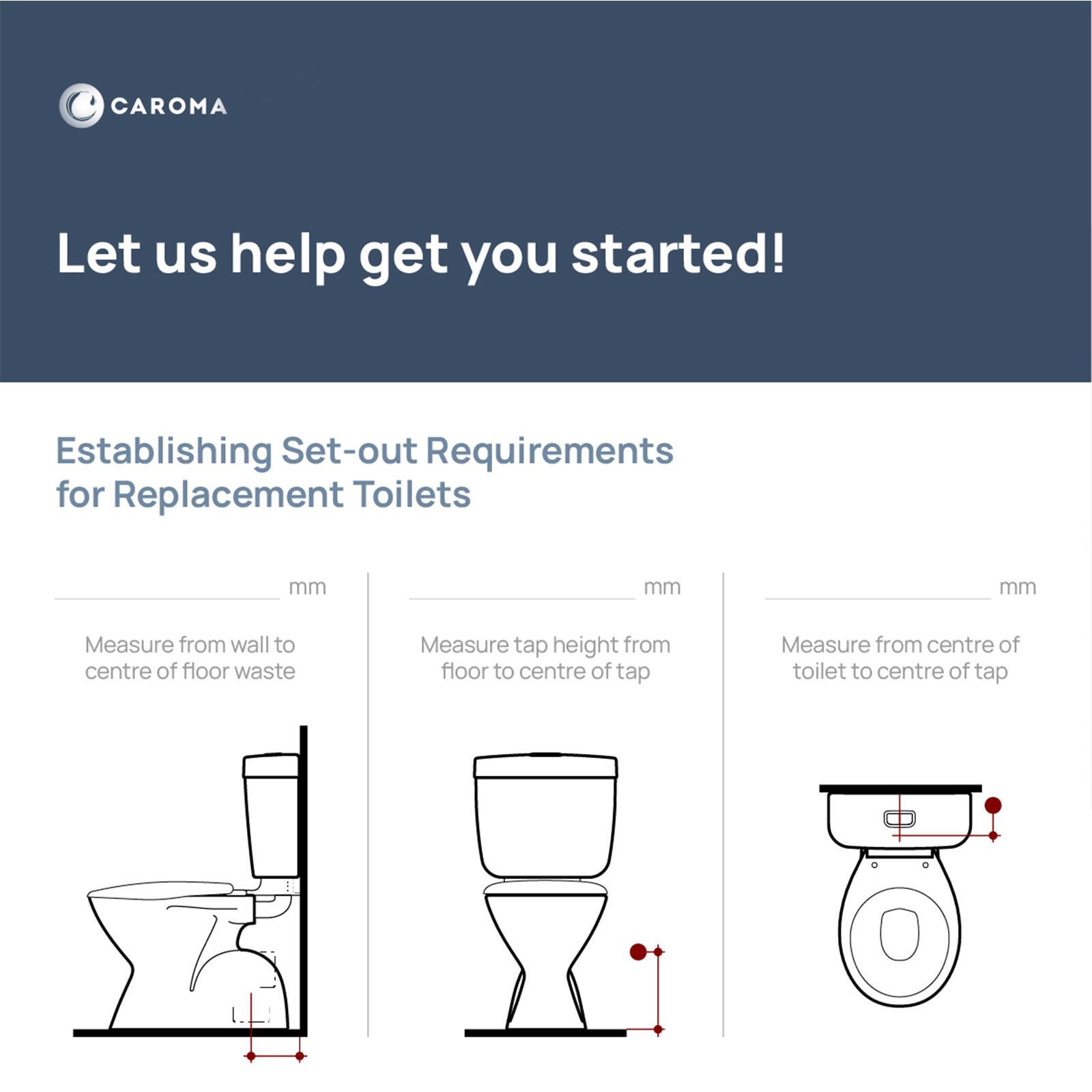 CAROMA

Let us help get you started!

Establishing Set-out Requirements for Replacement Toilets

mm

Measure from wall to centre of floor waste

mm

Measure tap height from floor to centre of tap

mm

Measure from centre of toilet to centre of tap