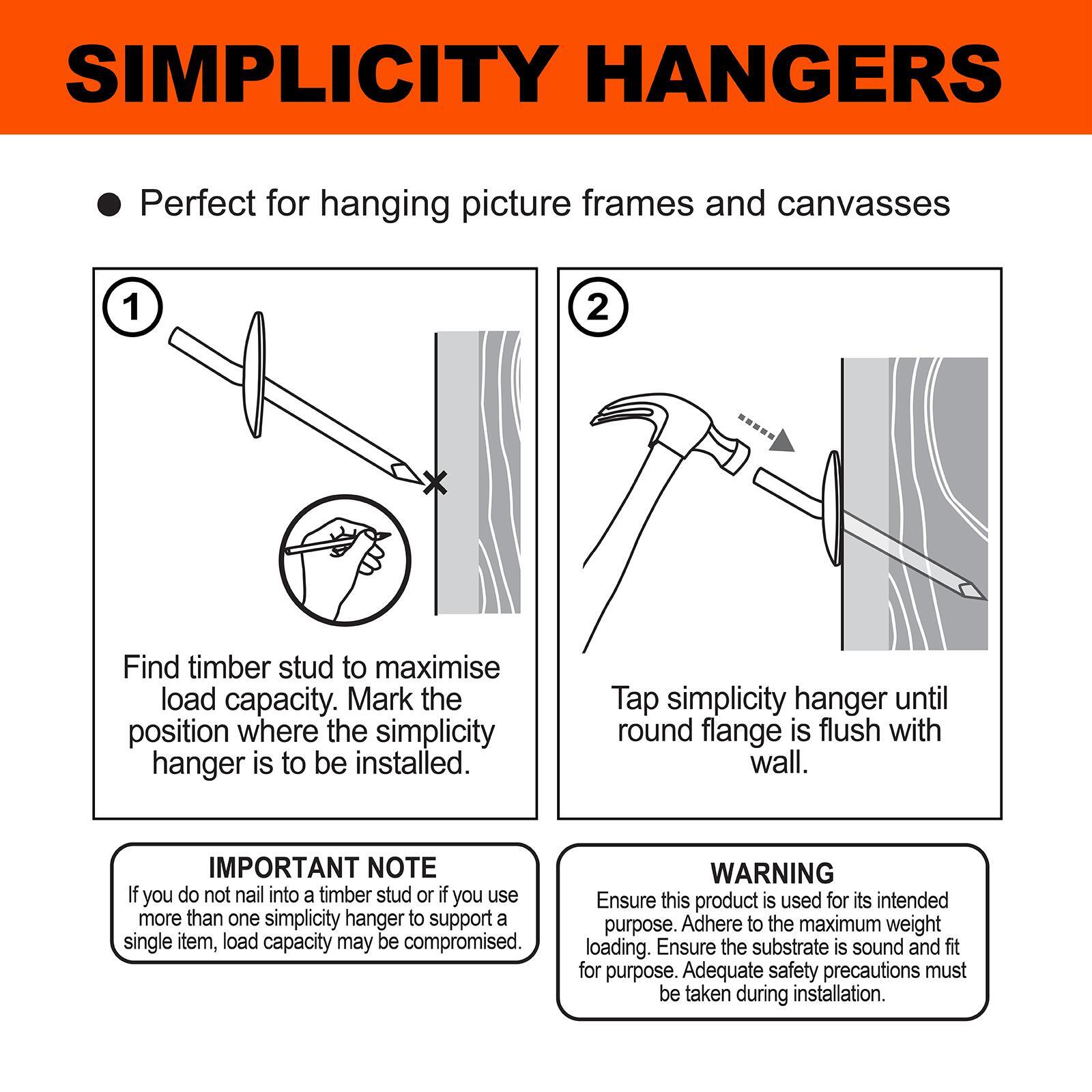 SIMPLICITY HANGERS

● Perfect for hanging picture frames and canvasses

1

Find timber stud to maximise load capacity. Mark the position where the simplicity hanger is to be installed.

2

Tap simplicity hanger until round flange is flush with wall.

IMPORTANT NOTE
If you do not nail into a timber stud or if you use more than one simplicity hanger to support a single item, load capacity may be compromised.

WARNING
Ensure this product is used for its intended purpose. Adhere to the maximum weight loading. Ensure the substrate is sound and fit for purpose. Adequate safety precautions must be taken during installation.