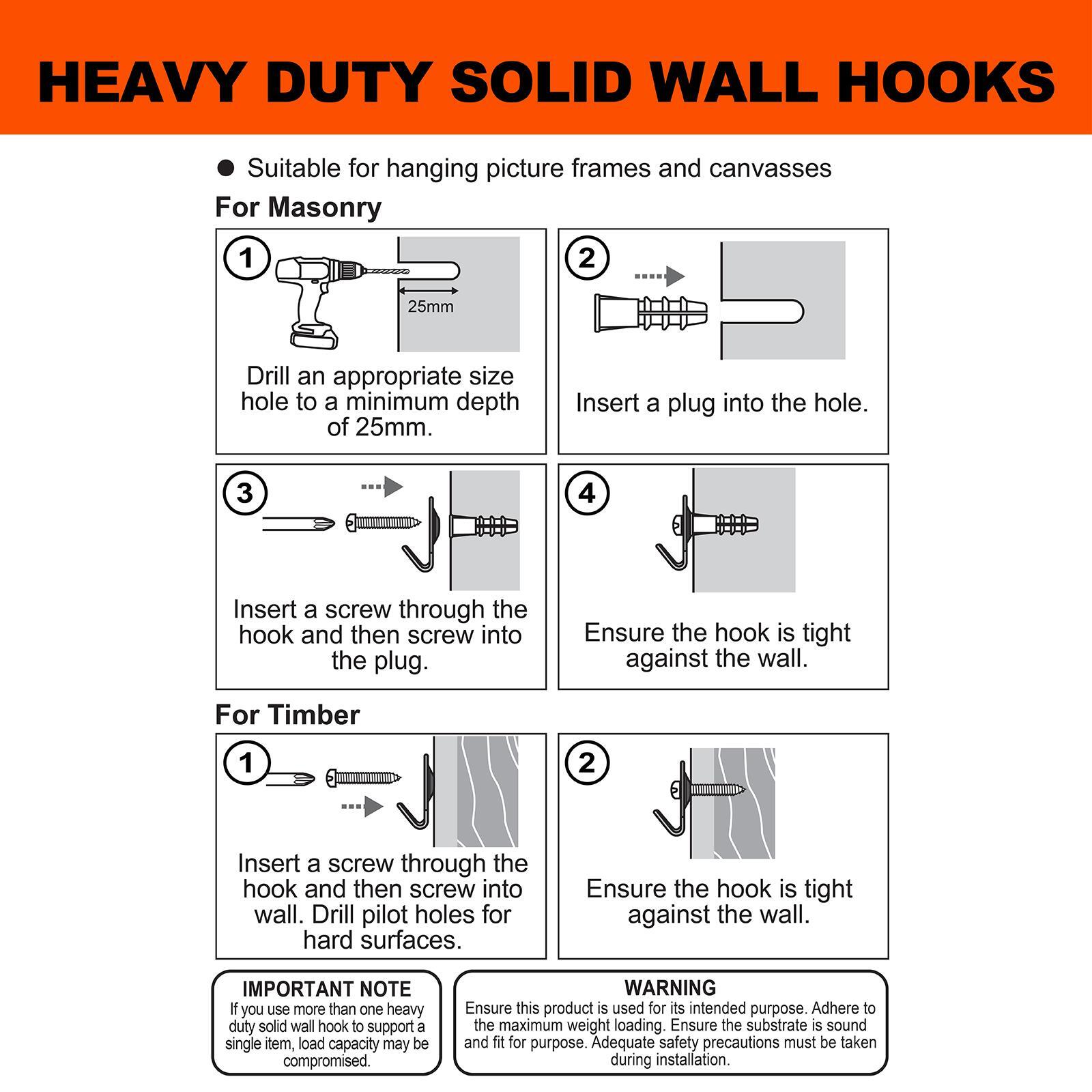 HEAVY DUTY SOLID WALL HOOKS

● Suitable for hanging picture frames and canvasses

For Masonry

1

25mm

Drill an appropriate size hole to a minimum depth of 25mm.

2

Insert a plug into the hole.

3

Insert a screw through the hook and then screw into the plug.

4

Ensure the hook is tight against the wall.

For Timber

1

Insert a screw through the hook and then screw into wall. Drill pilot holes for hard surfaces.

2

Ensure the hook is tight against the wall.

IMPORTANT NOTE
If you use more than one heavy duty solid wall hook to support a single item, load capacity may be compromised.

WARNING
Ensure this product is used for its intended purpose. Adhere to the maximum weight loading. Ensure the substrate is sound and fit for purpose. Adequate safety precautions must be taken during installation.