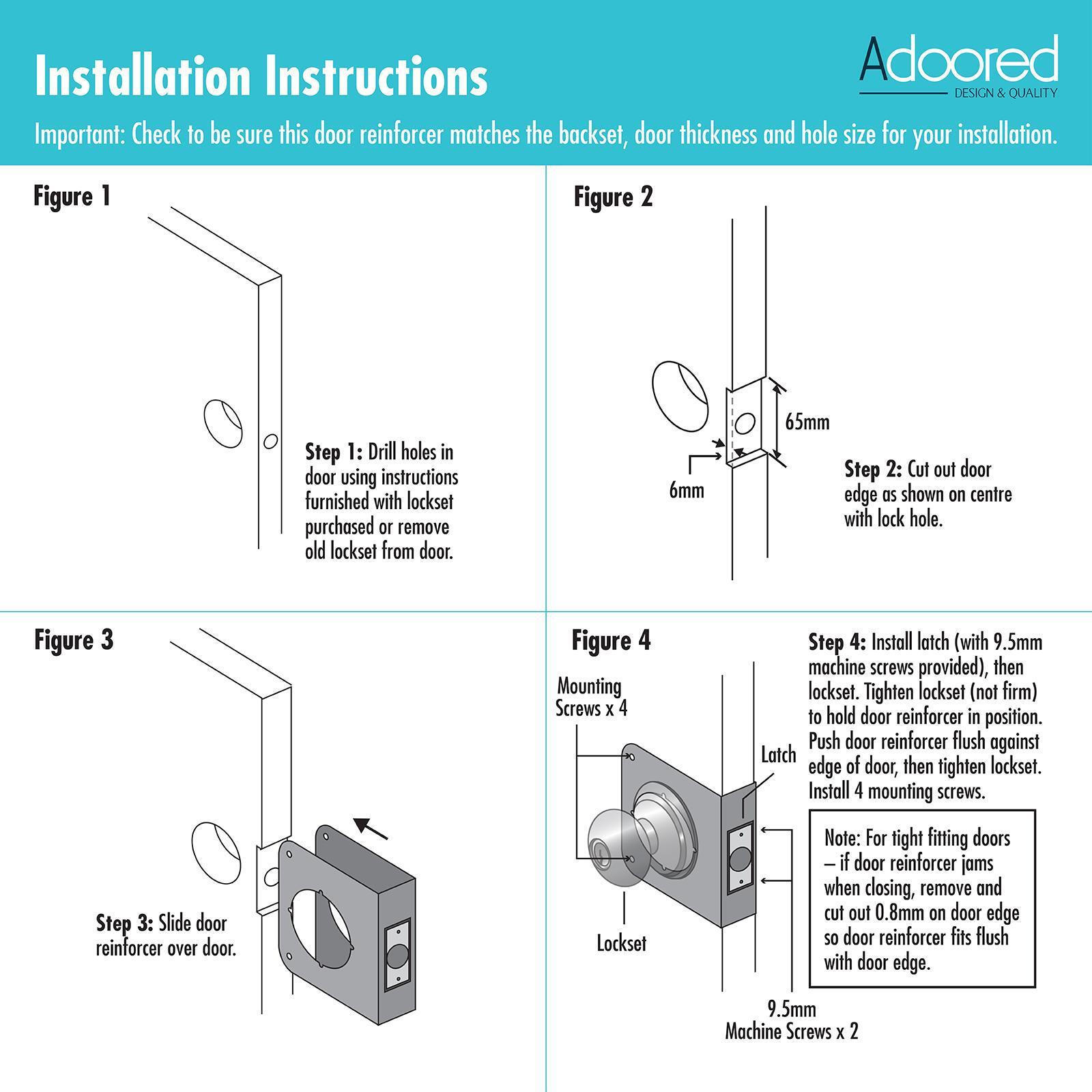 Installation Instructions

Adoored
DESIGN & QUALITY

Important: Check to be sure this door reinforcer matches the backset, door thickness and hole size for your installation.

Figure 1

Step 1: Drill holes in door using instructions furnished with lockset purchased or remove old lockset from door.

Figure 2

65mm

6mm

Step 2: Cut out door edge as shown on centre with lock hole.

Figure 3

Step 3: Slide door reinforcer over door.

Figure 4

Mounting Screws x 4

Latch

Lockset

9.5mm Machine Screws x 2

Step 4: Install latch (with 9.5mm machine screws provided), then lockset. Tighten lockset (not firm) to hold door reinforcer in position. Push door reinforcer flush against edge of door, then tighten lockset. Install 4 mounting screws.

Note: For tight fitting doors – if door reinforcer jams when closing, remove and cut out 0.8mm on door edge so door reinforcer fits flush with door edge.