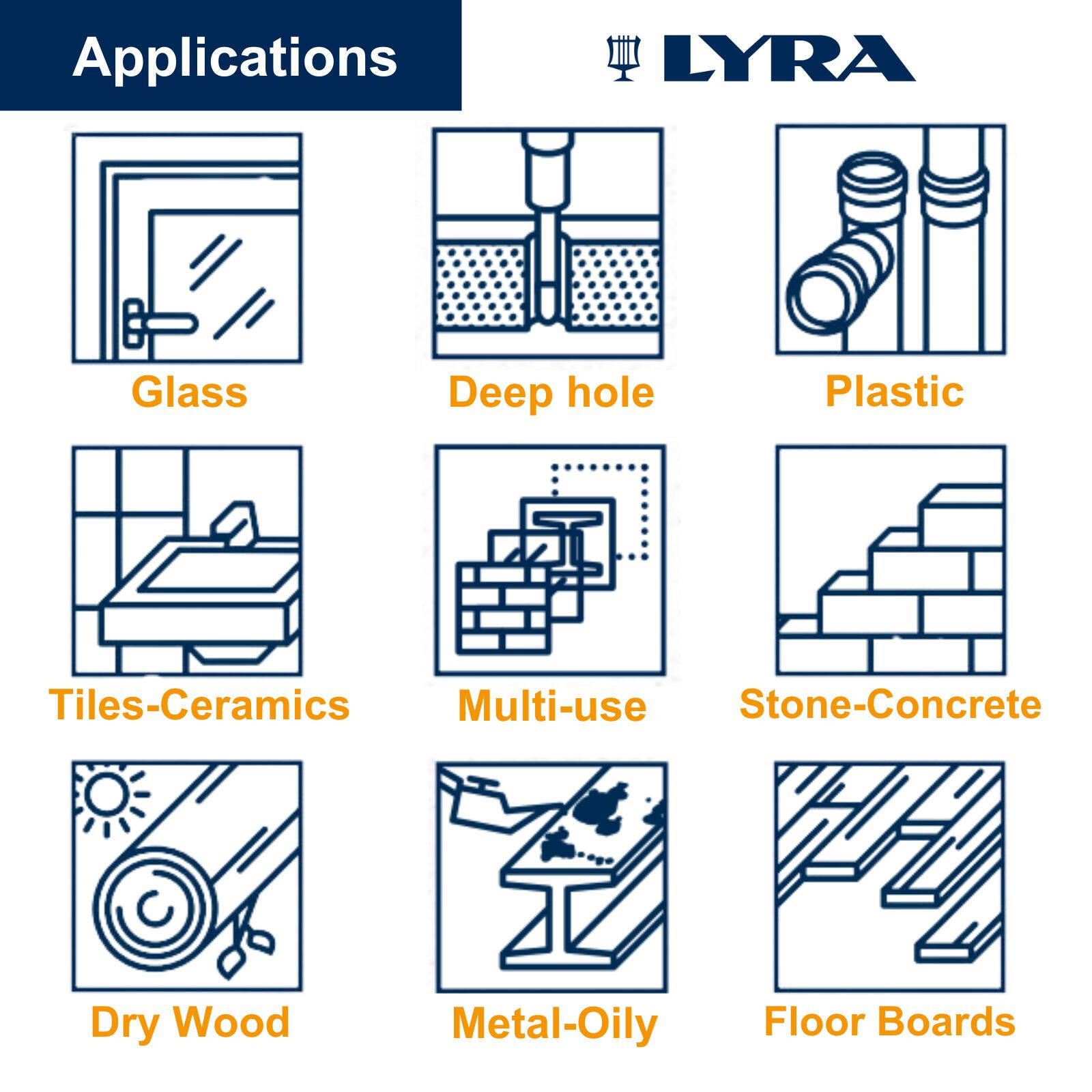 Applications

LYRA

Glass

Deep hole

Plastic

Tiles-Ceramics

Multi-use

Stone-Concrete

Dry Wood

Metal-Oily

Floor Boards