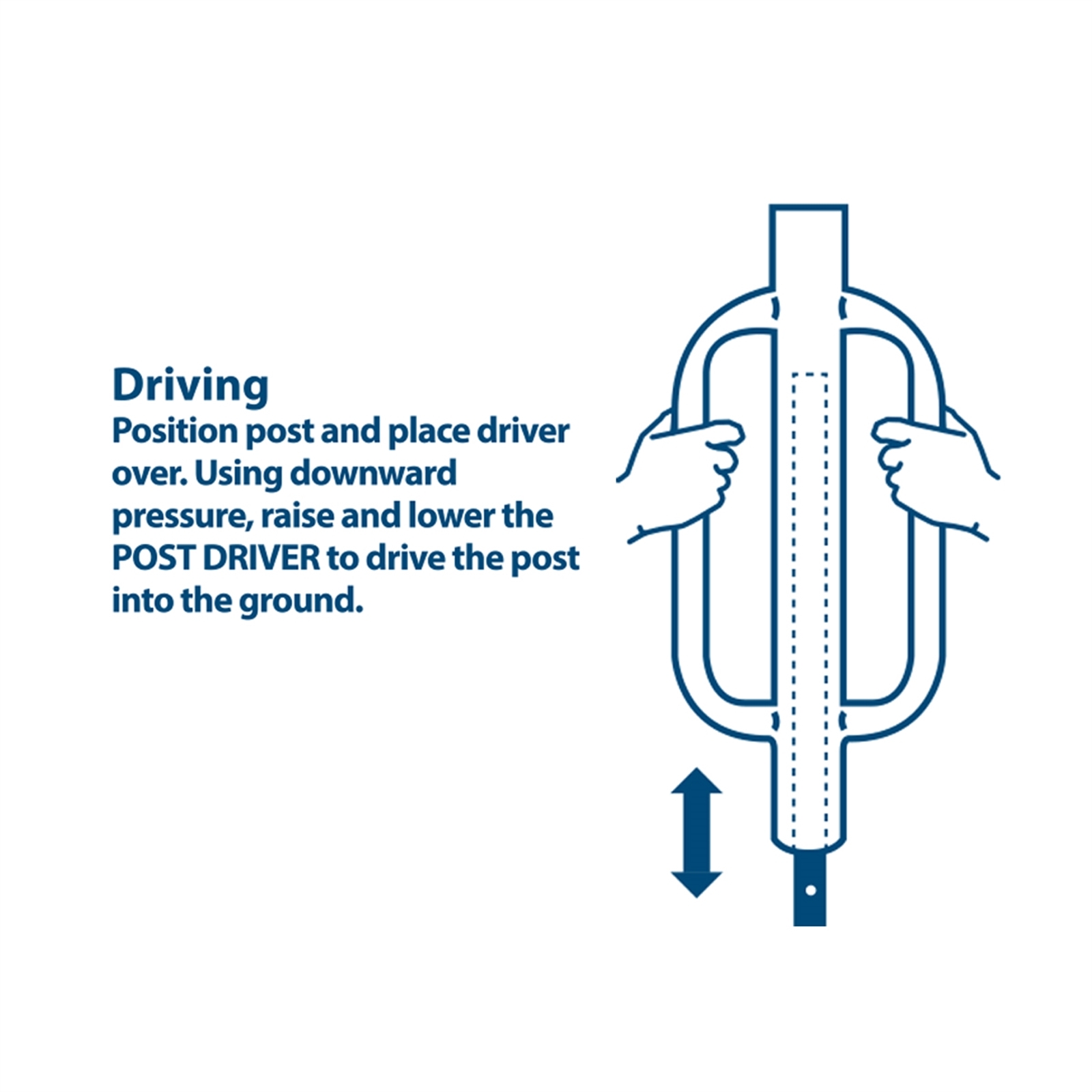 Driving
Position post and place driver over. Using downward pressure, raise and lower the POST DRIVER to drive the post into the ground.