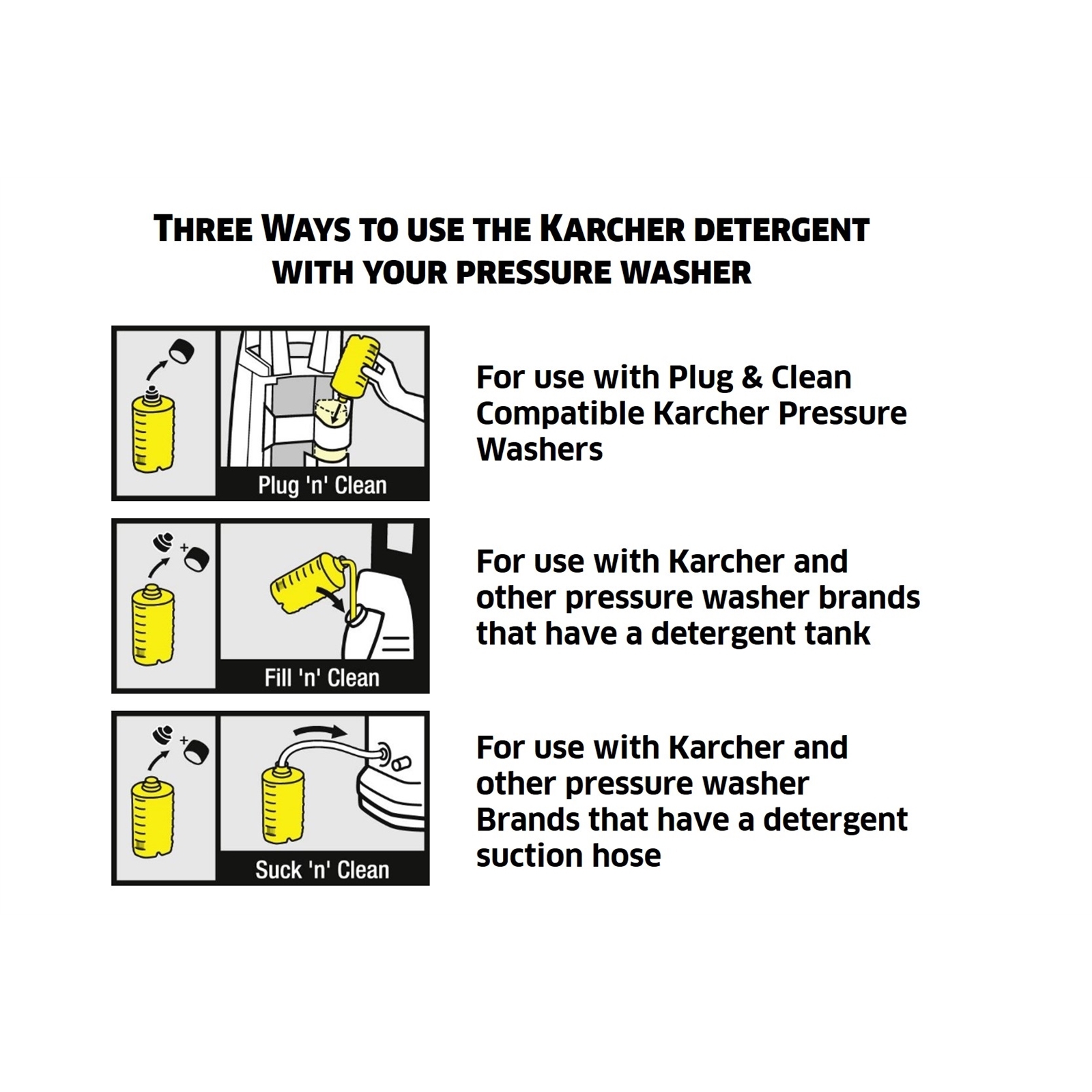 THREE WAYS TO USE THE KARCHER DETERGENT WITH YOUR PRESSURE WASHER

Plug 'n' Clean

For use with Plug & Clean Compatible Karcher Pressure Washers

Fill 'n' Clean

For use with Karcher and other pressure washer brands that have a detergent tank

Suck 'n' Clean

For use with Karcher and other pressure washer Brands that have a detergent suction hose