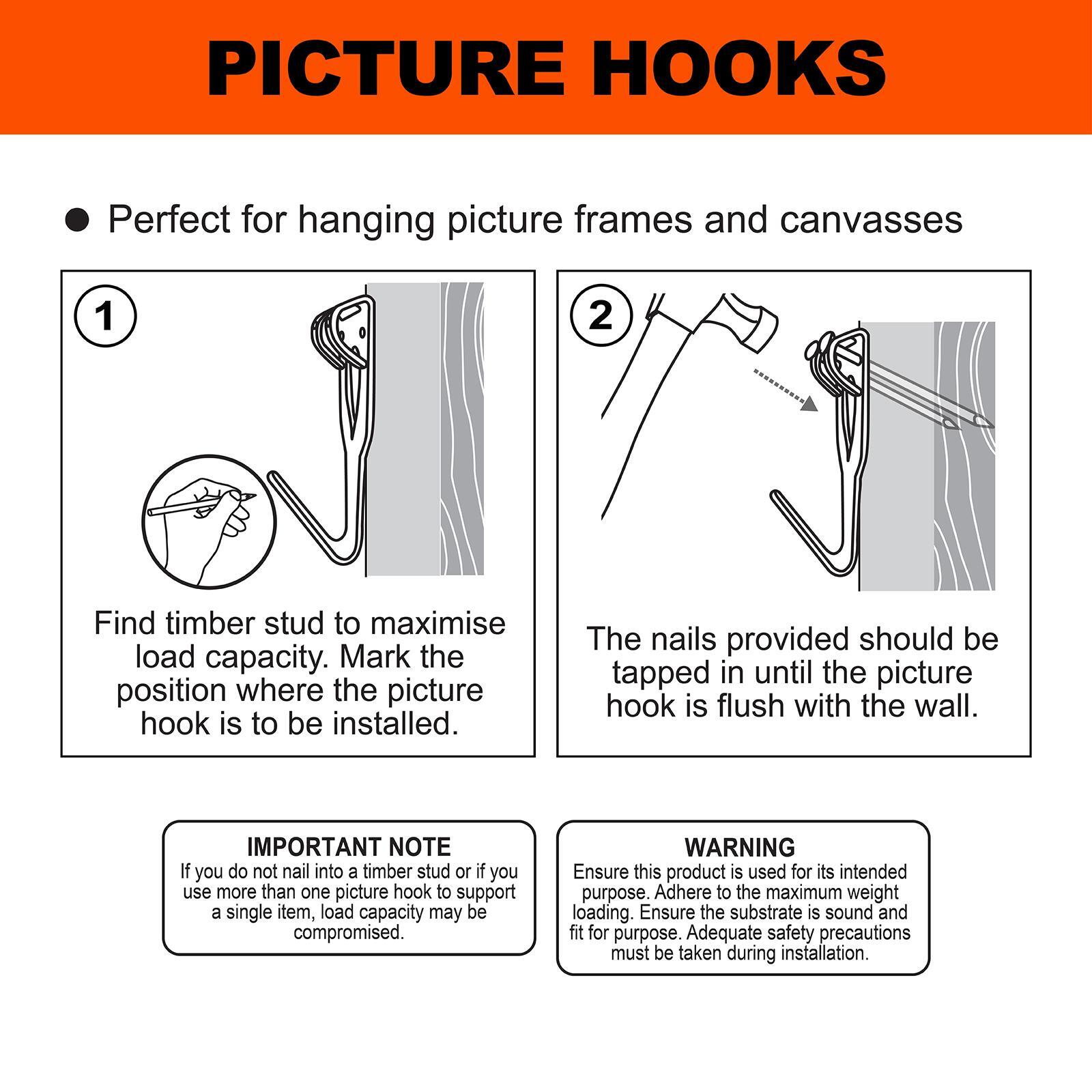 PICTURE HOOKS

● Perfect for hanging picture frames and canvasses

1

Find timber stud to maximise load capacity. Mark the position where the picture hook is to be installed.

2

The nails provided should be tapped in until the picture hook is flush with the wall.

IMPORTANT NOTE
If you do not nail into a timber stud or if you use more than one picture hook to support a single item, load capacity may be compromised.

WARNING
Ensure this product is used for its intended purpose. Adhere to the maximum weight loading. Ensure the substrate is sound and fit for purpose. Adequate safety precautions must be taken during installation.