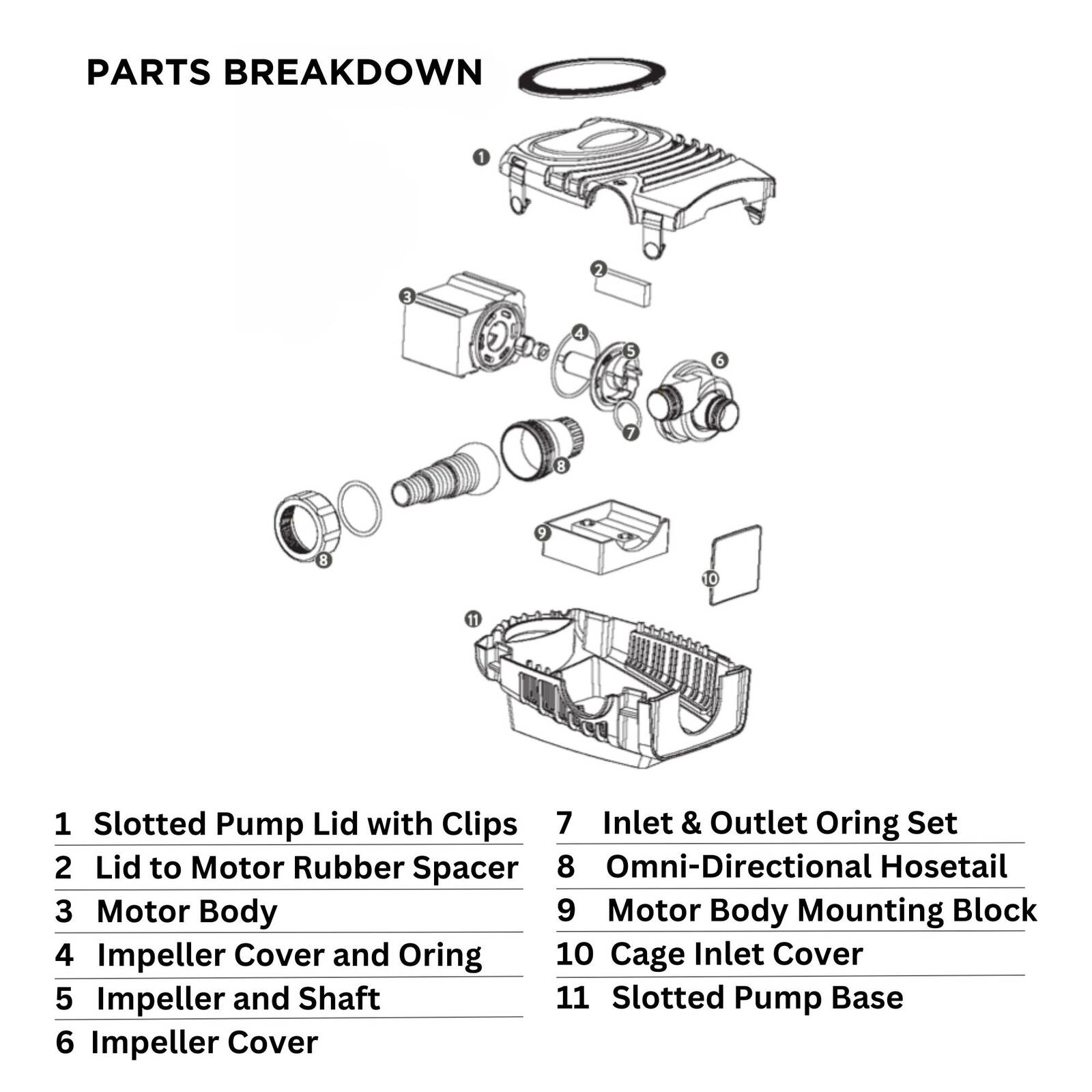 PARTS BREAKDOWN

1
2
3
4
5
6
7
8
8
9
10
11

1 Slotted Pump Lid with Clips
2 Lid to Motor Rubber Spacer
3 Motor Body
4 Impeller Cover and Oring
5 Impeller and Shaft
6 Impeller Cover

7 Inlet & Outlet Oring Set
8 Omni-Directional Hosetail
9 Motor Body Mounting Block
10 Cage Inlet Cover
11 Slotted Pump Base